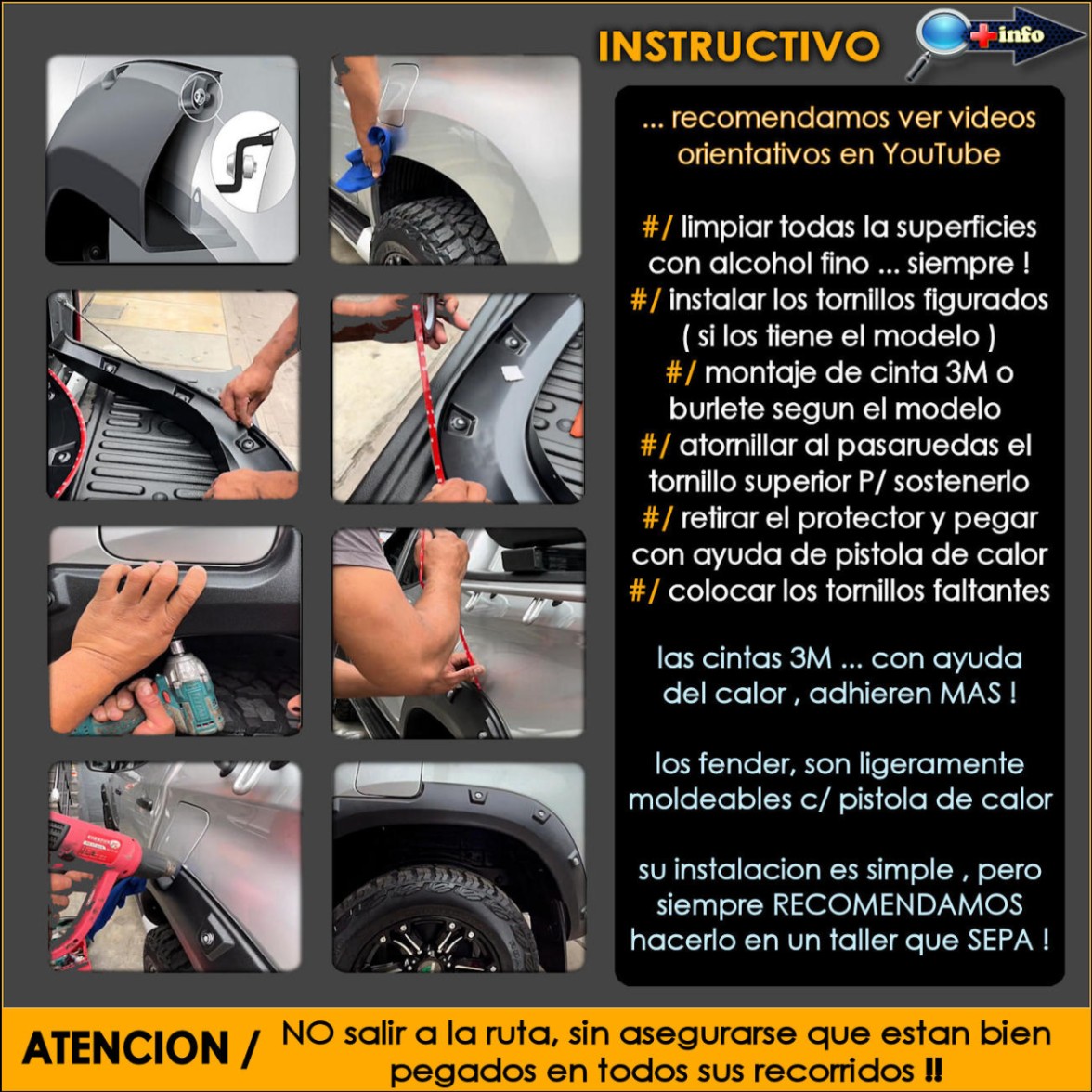 INSTRUCTIVO

+info

... recomendamos ver videos orientativos en YouTube

#/ limpiar todas la superficies con alcohol fino ... siempre !
#/ instalar los tornillos figurados ( si los tiene el modelo )
#/ montaje de cinta 3M o burlete segun el modelo
#/ atornillar al pasaruedas el tornillo superior P/ sostenerlo
#/ retirar el protector y pegar con ayuda de pistola de calor
#/ colocar los tornillos faltantes

las cintas 3M ... con ayuda del calor , adhieren MAS !

los fender, son ligeramente moldeables c/ pistola de calor

su instalacion es simple , pero siempre RECOMENDAMOS hacerlo en un taller que SEPA !

ATENCION / NO salir a la ruta, sin asegurarse que estan bien pegados en todos sus recorridos !!