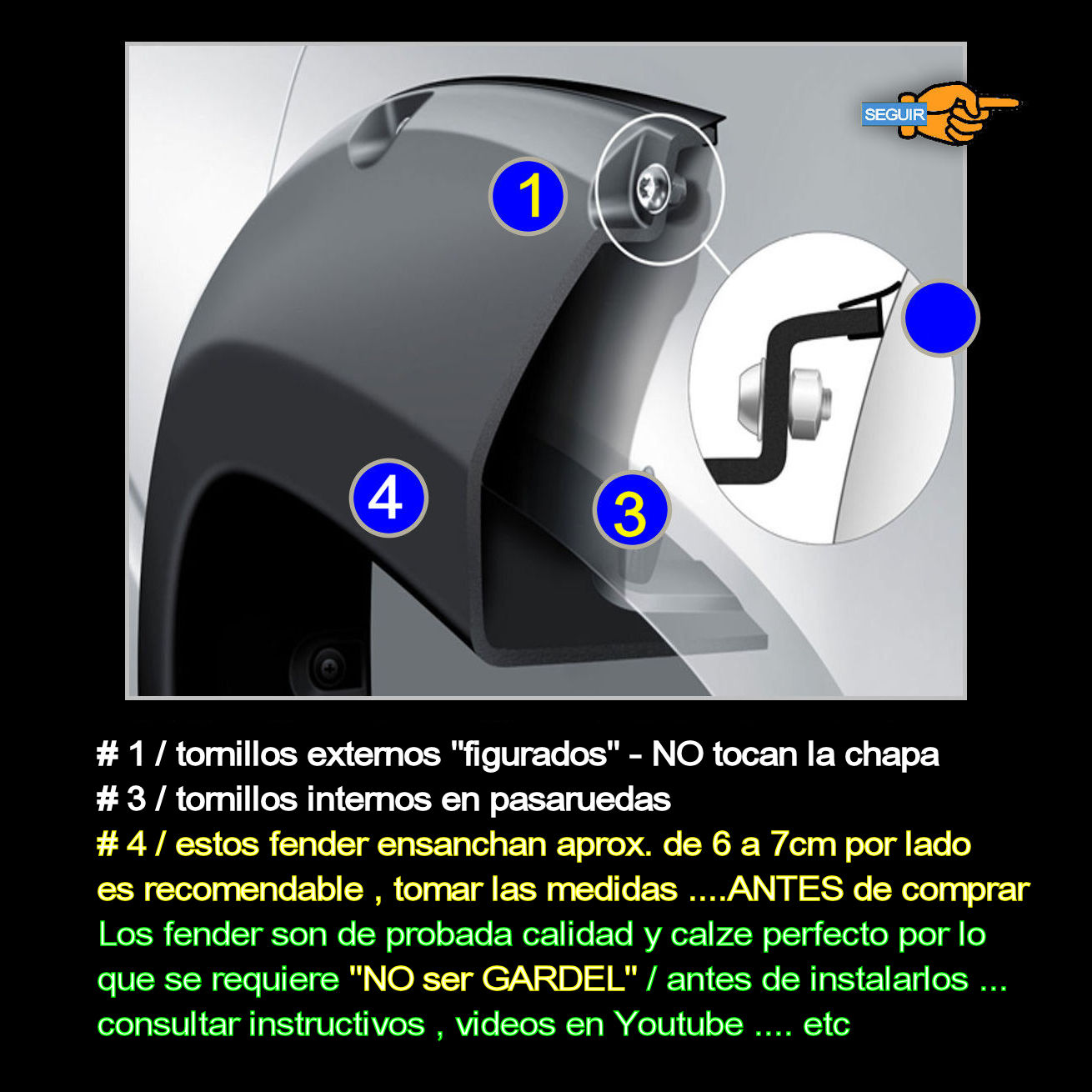 SEGUIR

1

4

3

# 1 / tornillos externos "figurados" - NO tocan la chapa
# 3 / tornillos internos en pasaruedas
# 4 / estos fender ensanchan aprox. de 6 a 7cm por lado
es recomendable , tomar las medidas ....ANTES de comprar
Los fender son de probada calidad y calze perfecto por lo que se requiere "NO ser GARDEL" / antes de instalarlos ... consultar instructivos , videos en Youtube .... etc